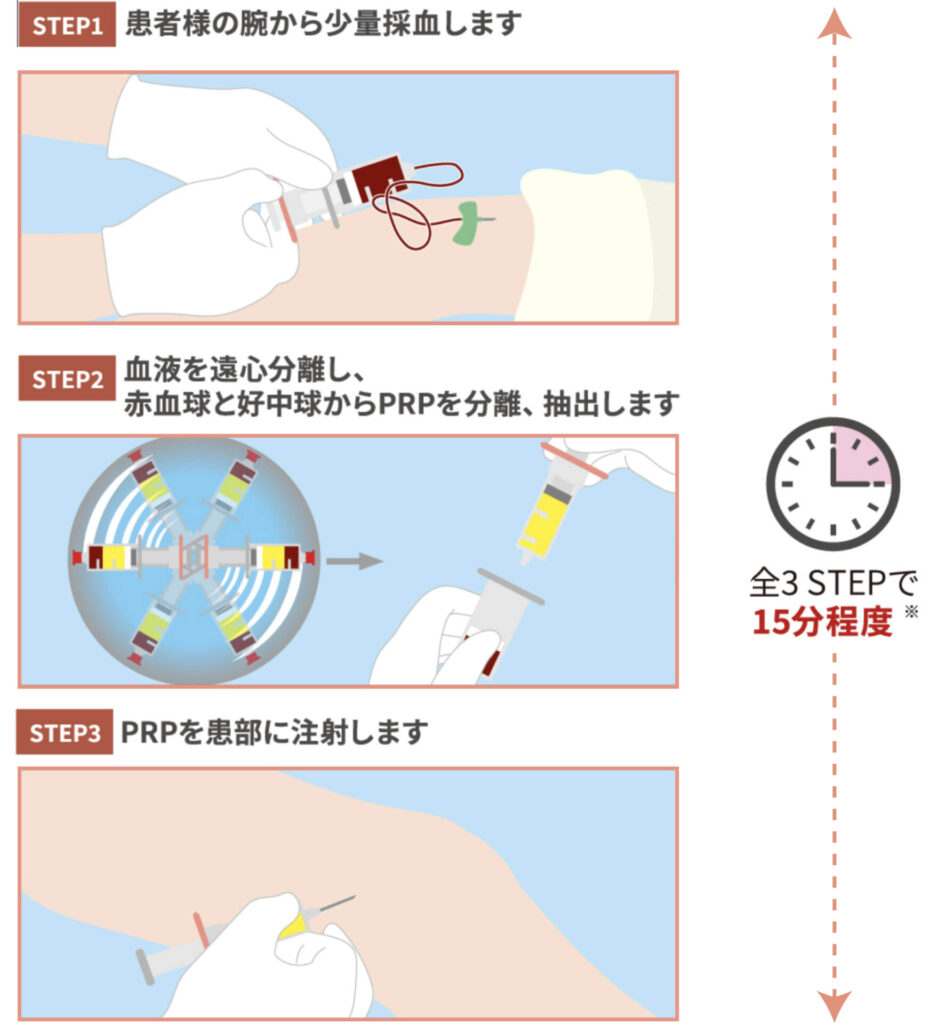 STEP1 患者様の腕から少量採血します

STEP2 血液を遠心分離し、赤血球と好中球からPRPを分離、抽出します

STEP3 PRPを患部に注射します

全3 STEPで
15分程度 ※